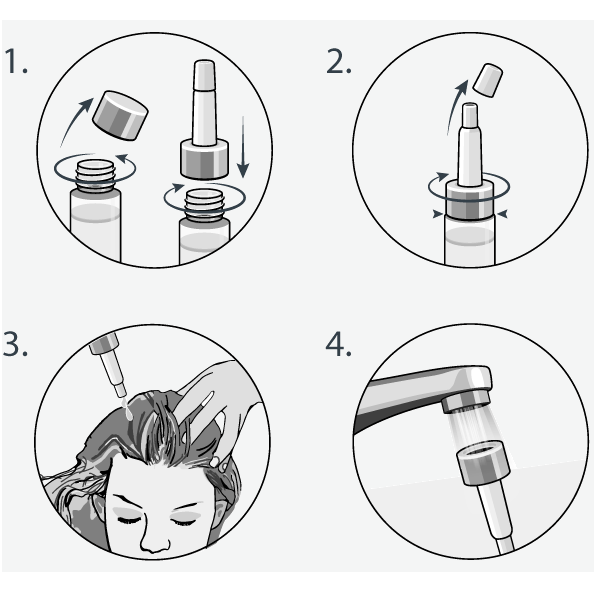 1.

2.

3.

4.